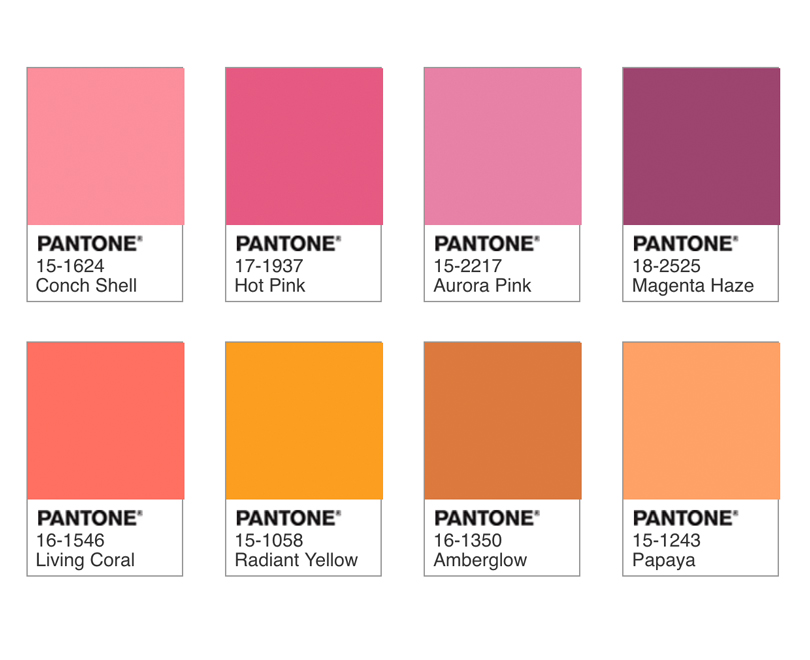 PANTONE®
15-1624
Conch Shell

PANTONE®
17-1937
Hot Pink

PANTONE®
15-2217
Aurora Pink

PANTONE®
18-2525
Magenta Haze

PANTONE®
16-1546
Living Coral

PANTONE®
15-1058
Radiant Yellow

PANTONE®
16-1350
Amberglow

PANTONE®
15-1243
Papaya